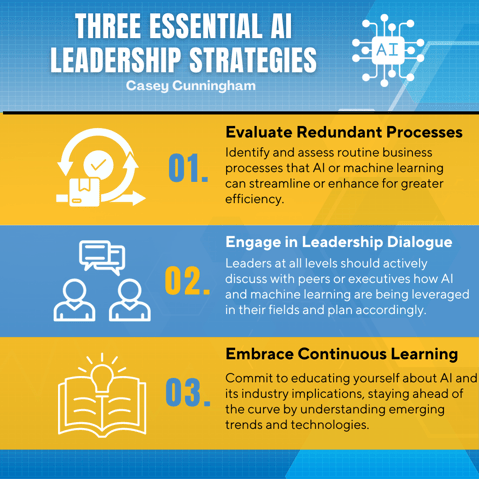 THREE ESSENTIAL AI LEADERSHIP STRATEGIES

Casey Cunningham

AI

01.

Evaluate Redundant Processes

Identify and assess routine business processes that AI or machine learning can streamline or enhance for greater efficiency.

02.

Engage in Leadership Dialogue

Leaders at all levels should actively discuss with peers or executives how AI and machine learning are being leveraged in their fields and plan accordingly.

03.

Embrace Continuous Learning

Commit to educating yourself about AI and its industry implications, staying ahead of the curve by understanding emerging trends and technologies.